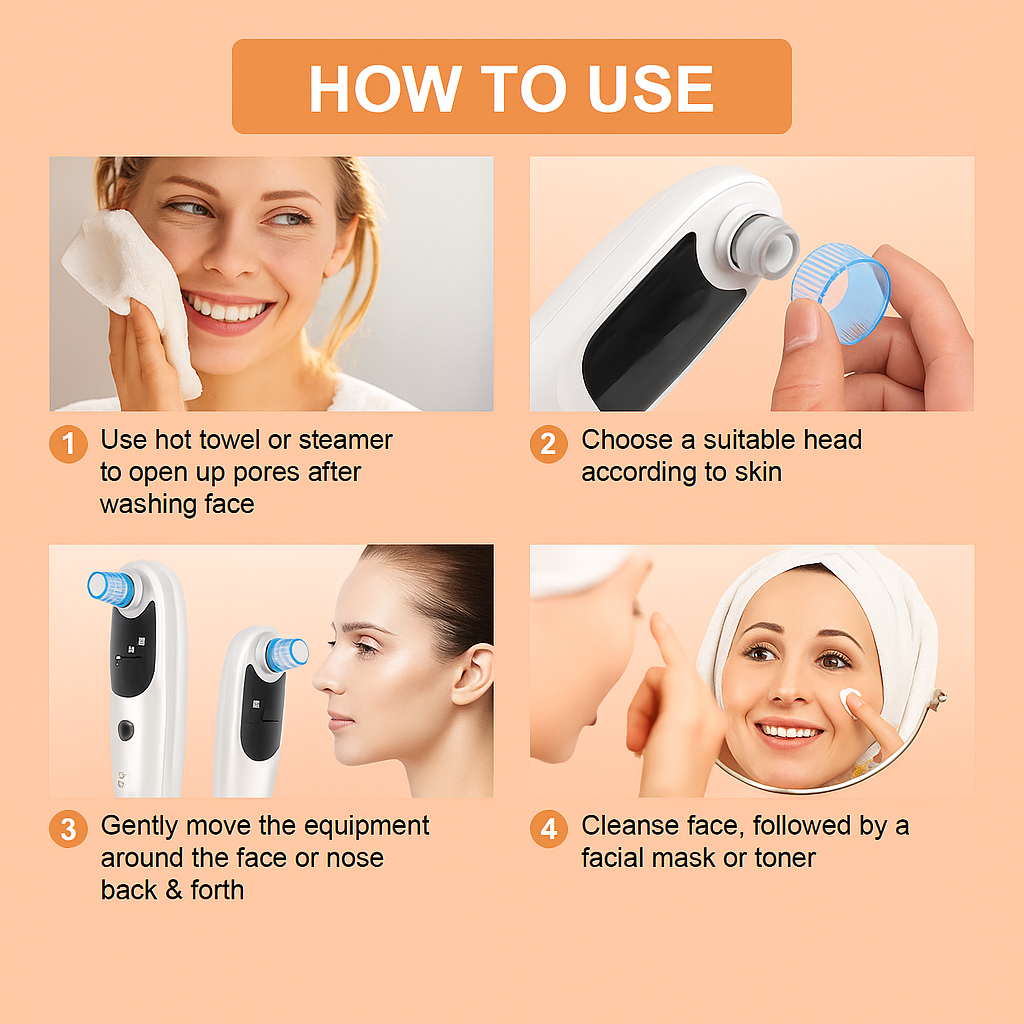 HOW TO USE

1 Use hot towel or steamer to open up pores after washing face

2 Choose a suitable head according to skin

3 Gently move the equipment around the face or nose back & forth

4 Cleanse face, followed by a facial mask or toner